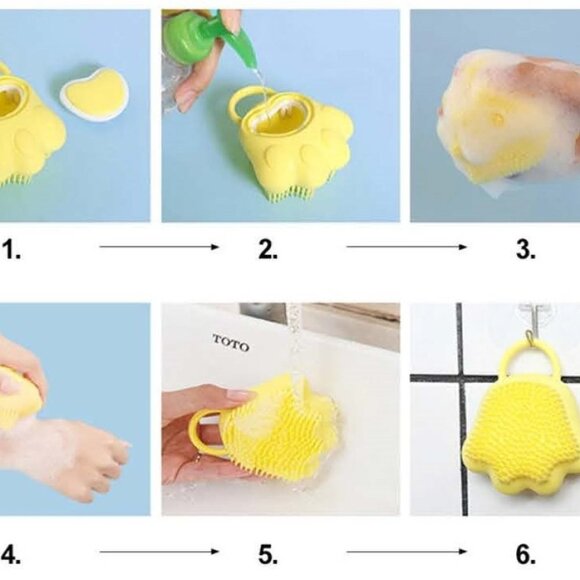 1. 2. 3.

TOTO

4. 5. 6.